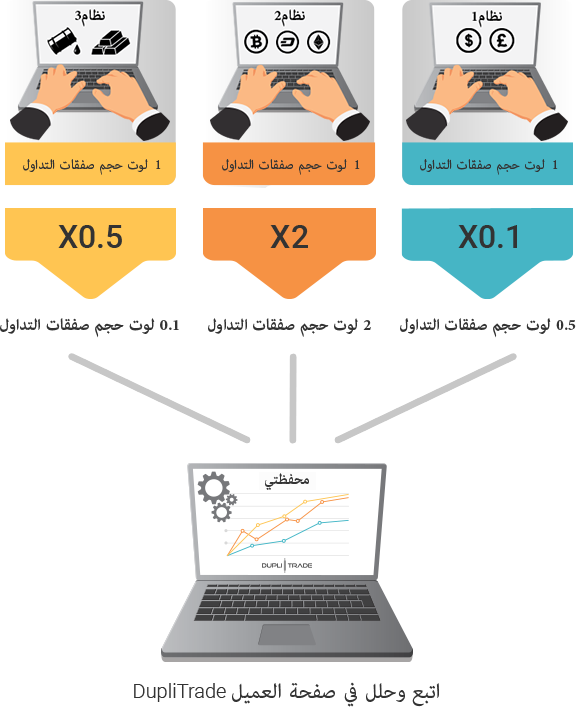 نظام1

1 لوت حجم صفقات التداول

X0.1

0.5 لوت حجم صفقات التداول

نظام2

1 لوت حجم صفقات التداول

X2

2 لوت حجم صفقات التداول

نظام3

1 لوت حجم صفقات التداول

X0.5

0.1 لوت حجم صفقات التداول

محفظتي

DUPLI TRADE

اتبع وحلل في صفحة العميل DupliTrade